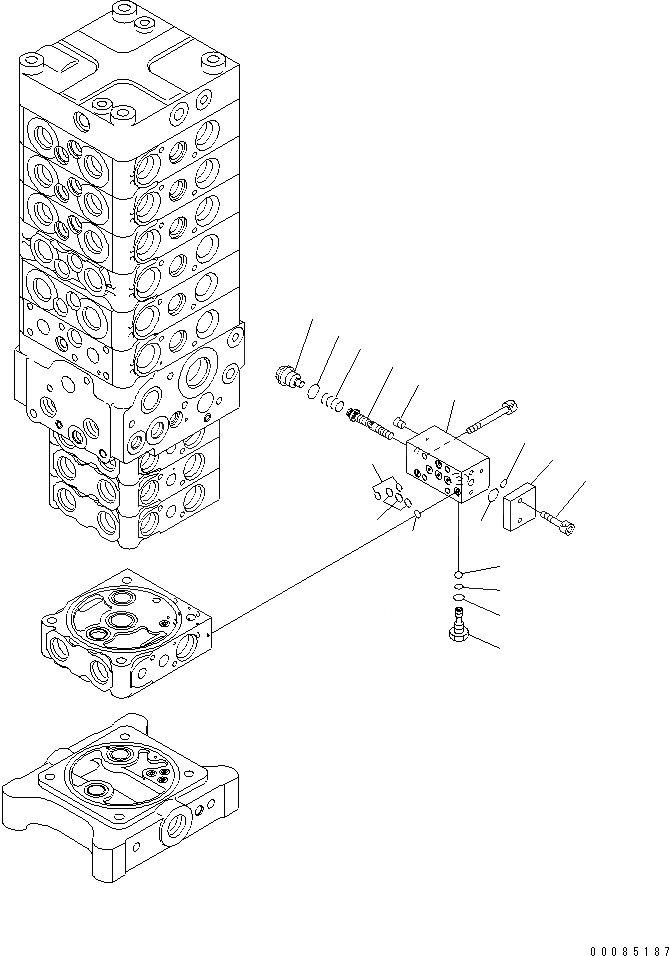 00085187