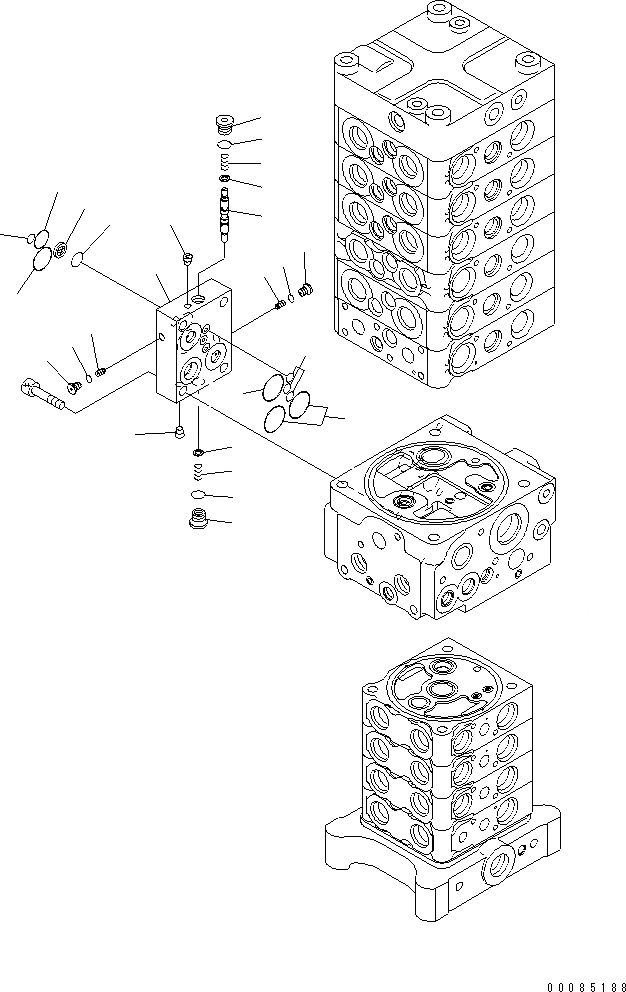 00085188