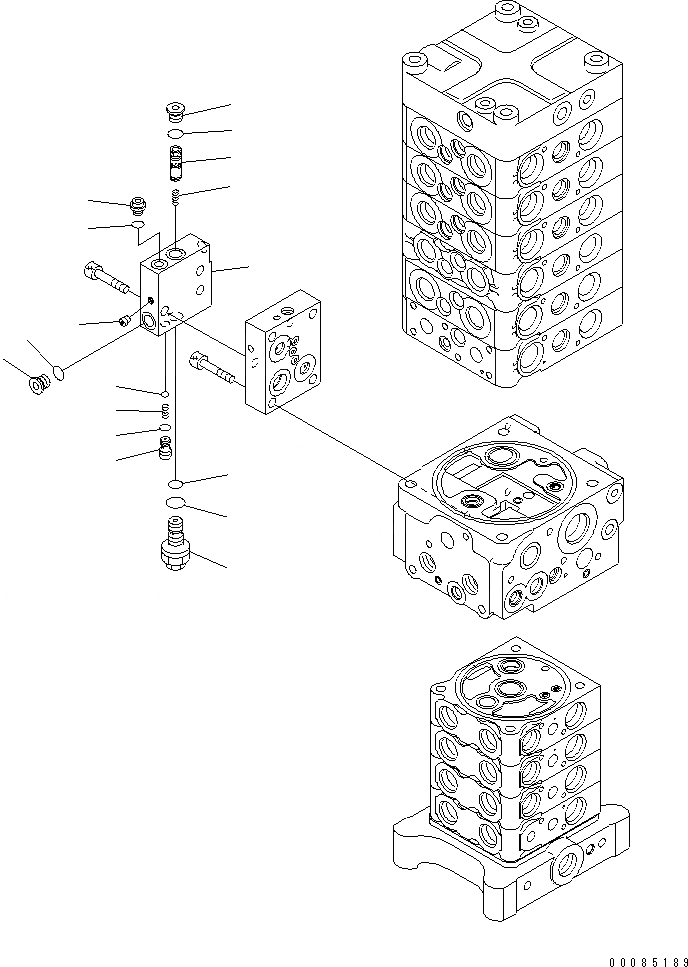 00085189