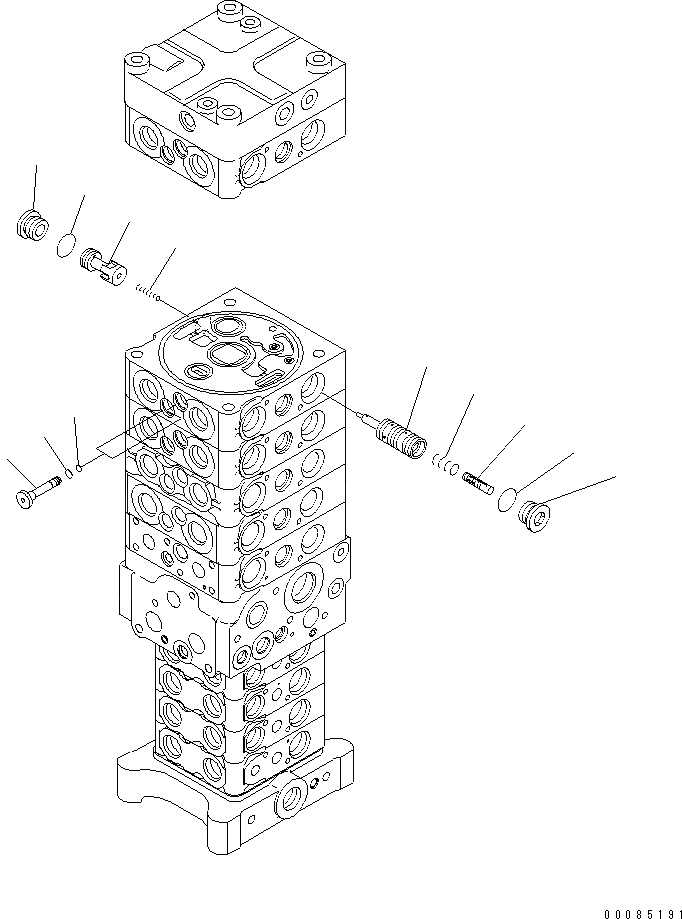 00085191