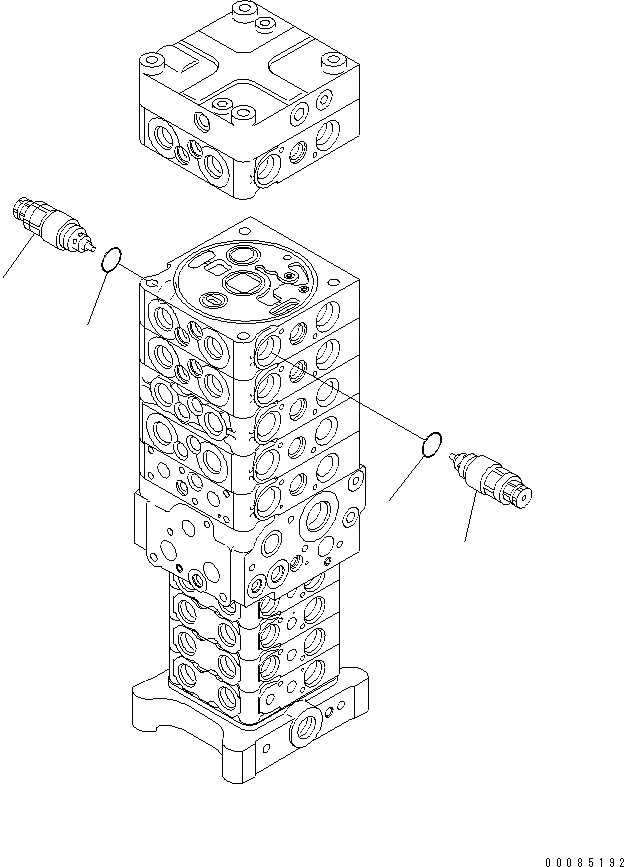 00085192