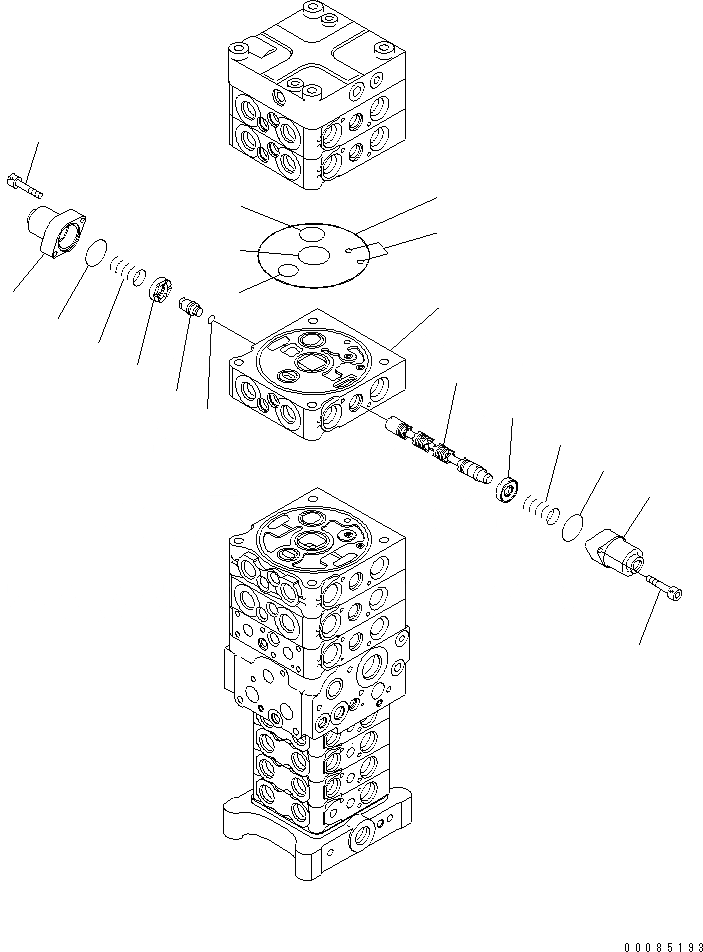 00085193