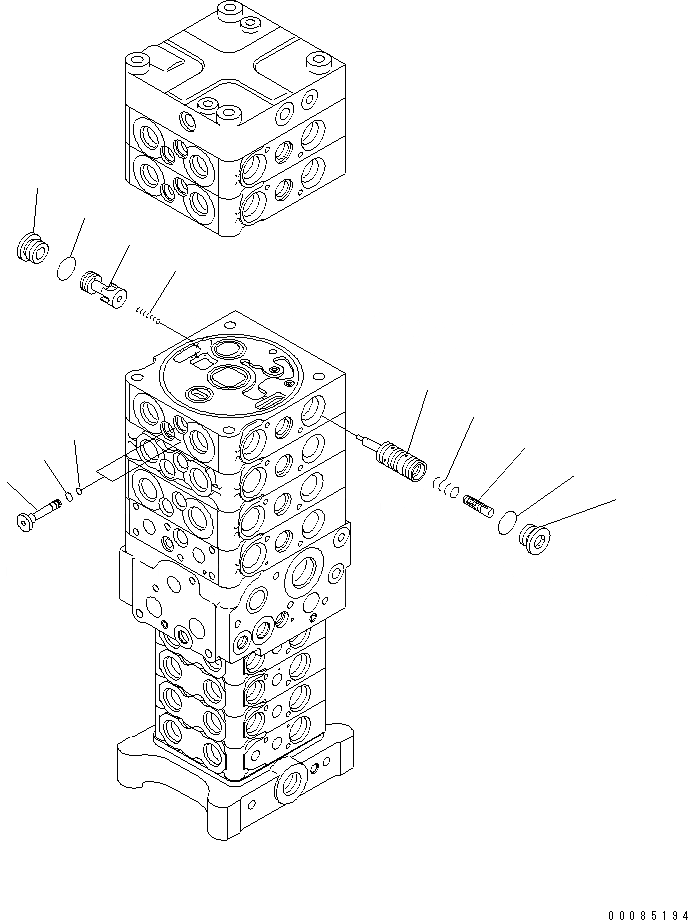 00085194