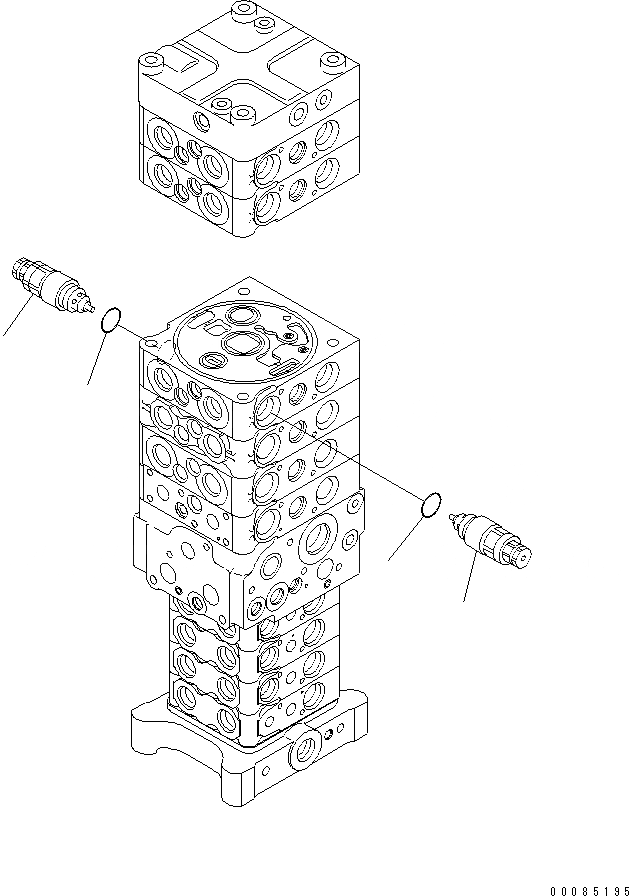 00085195