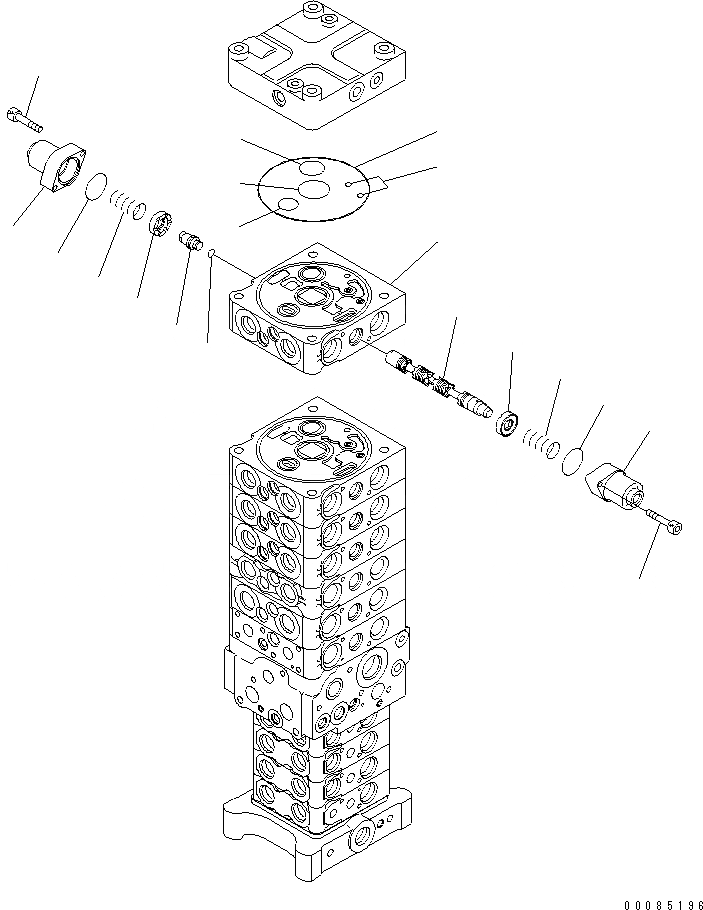 00085196