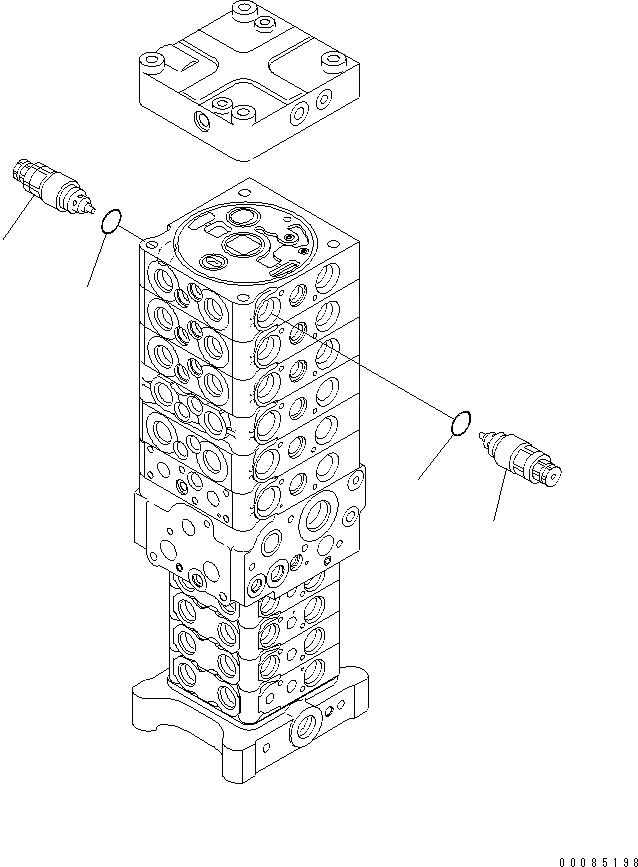 00085198