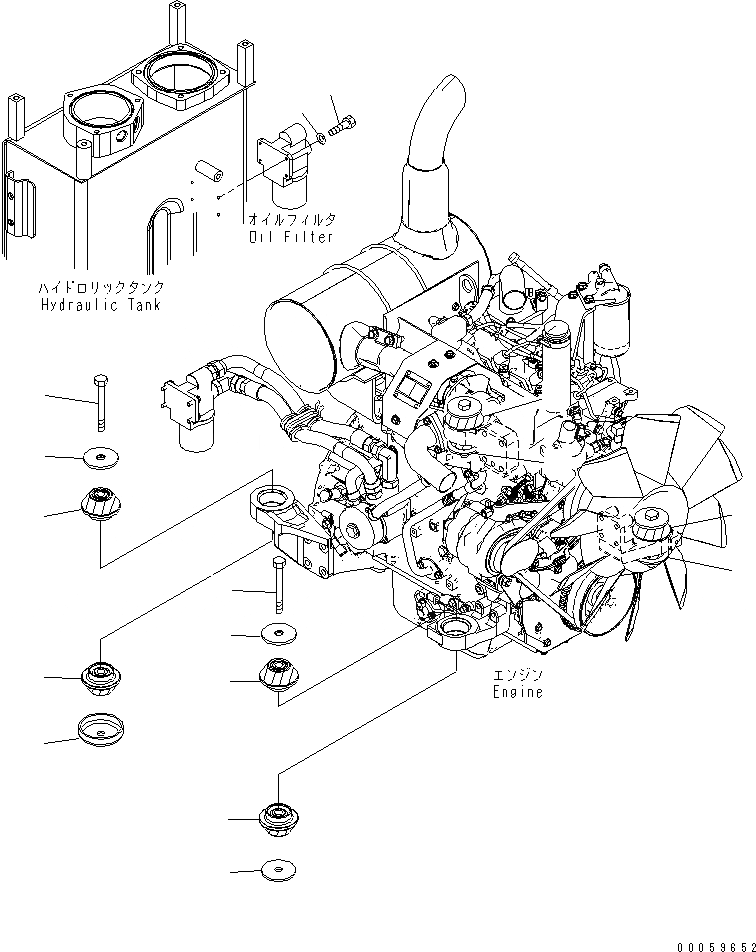 オイルフィルタ
Oil Filter

ハイドロリックタンク
Hydraulic Tank

エンジン
Engine

00059652