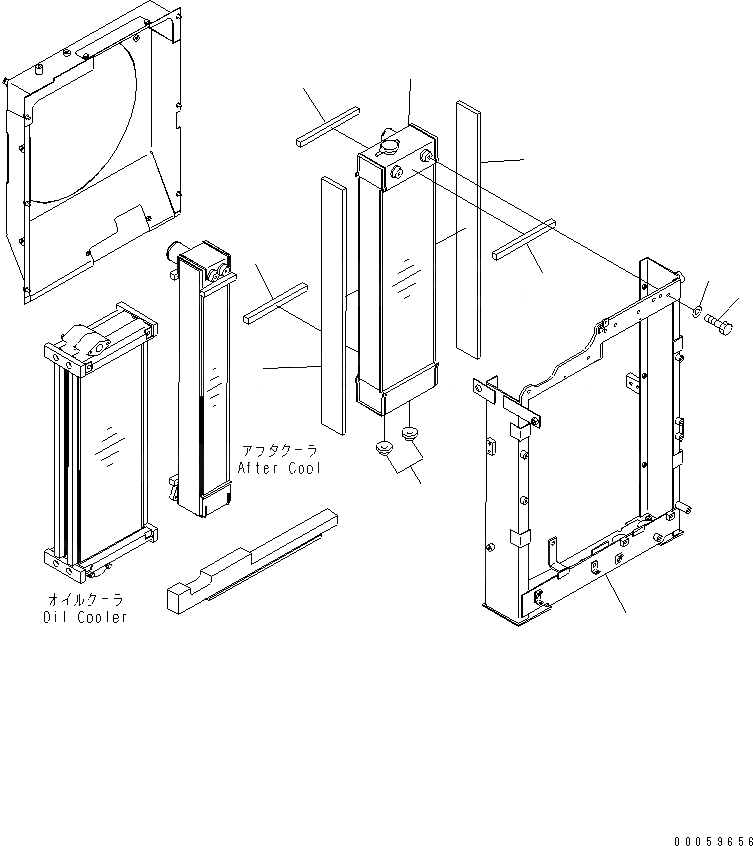 アフタクーラ
After Cool

オイルクーラ
Oil Cooler

00059656