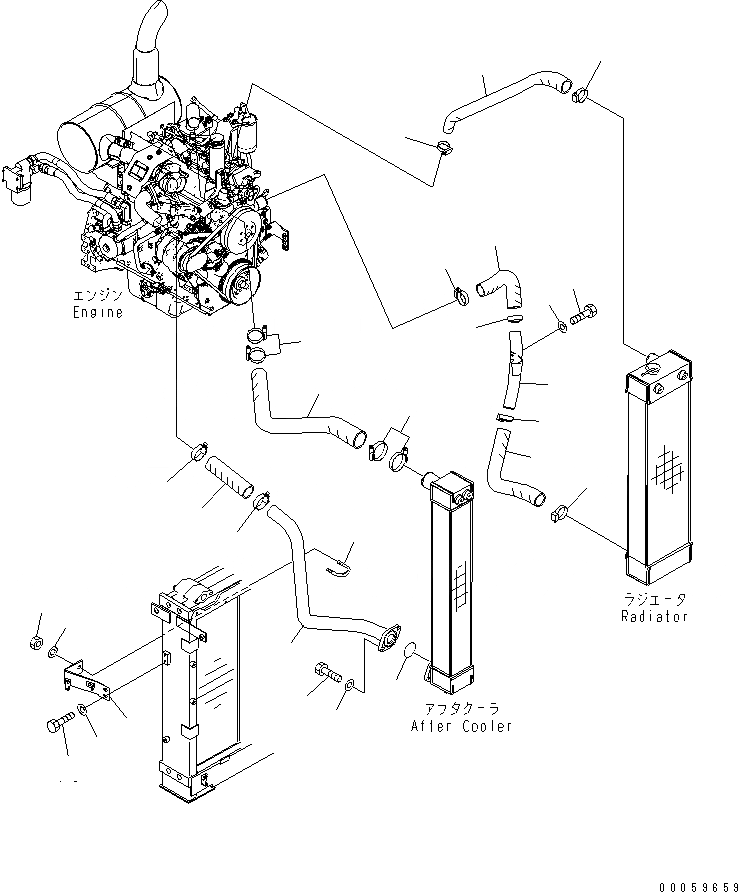 エンジン
Engine

ラジエータ
Radiator

アフタクーラ
After Cooler

00059659