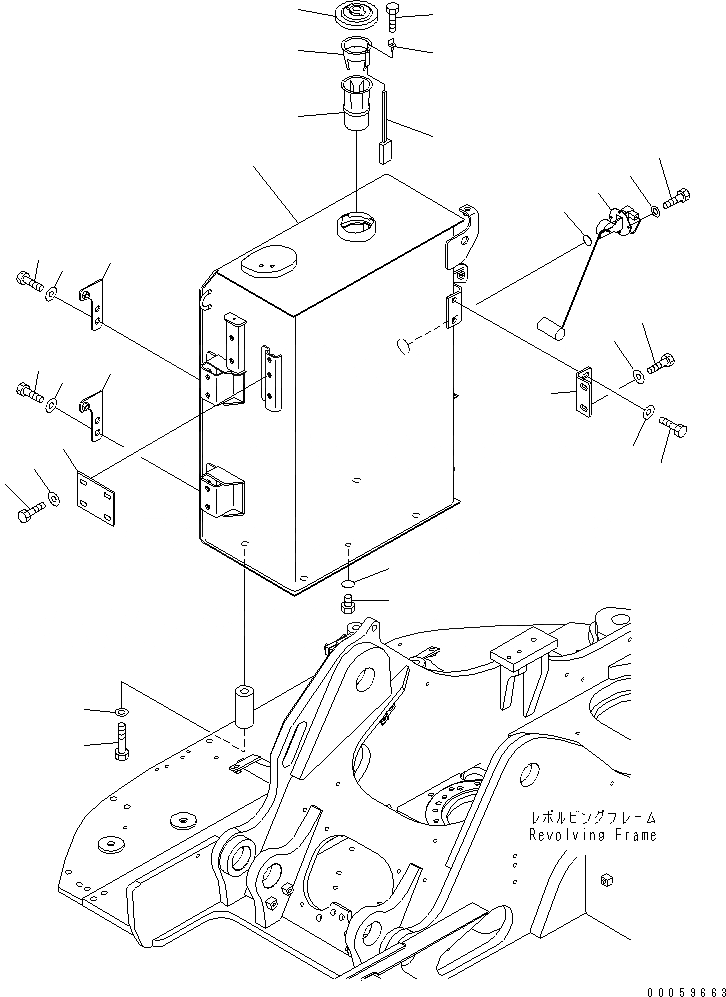 レボルビングフレーム
Revolving Frame

00059663