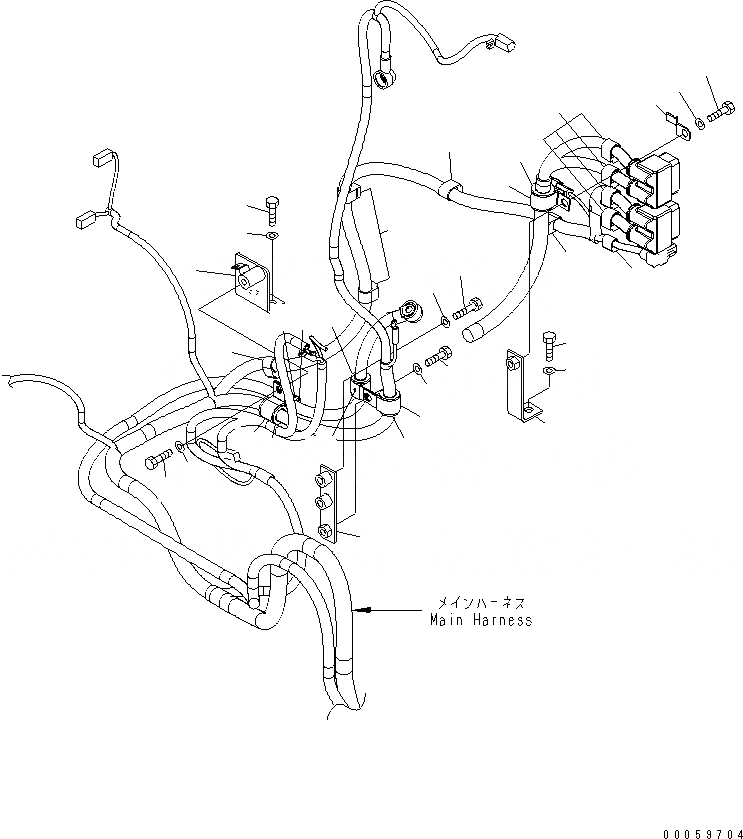 メインハーネス
Main Harness

00059704