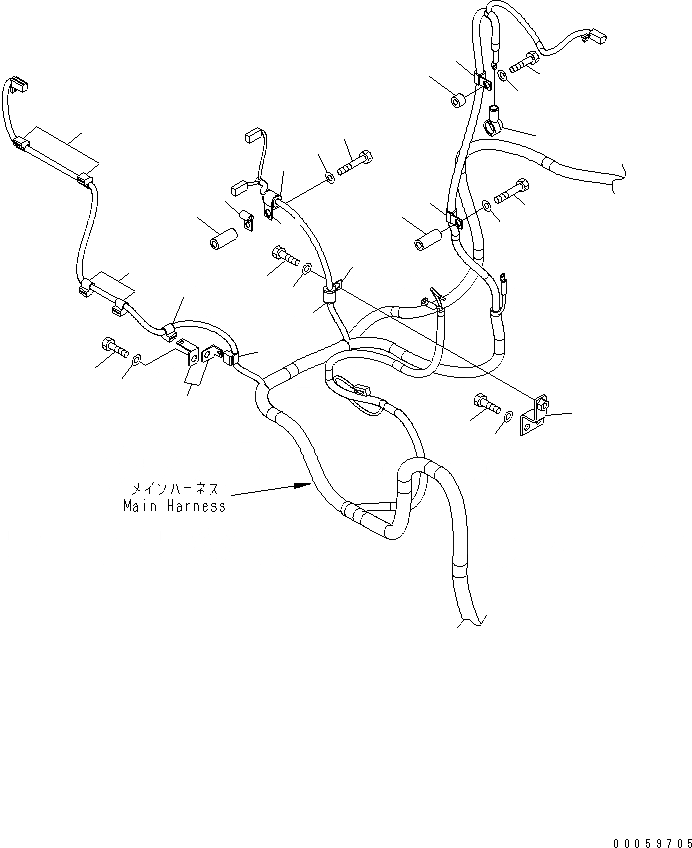 メインハーネス
Main Harness

00059705