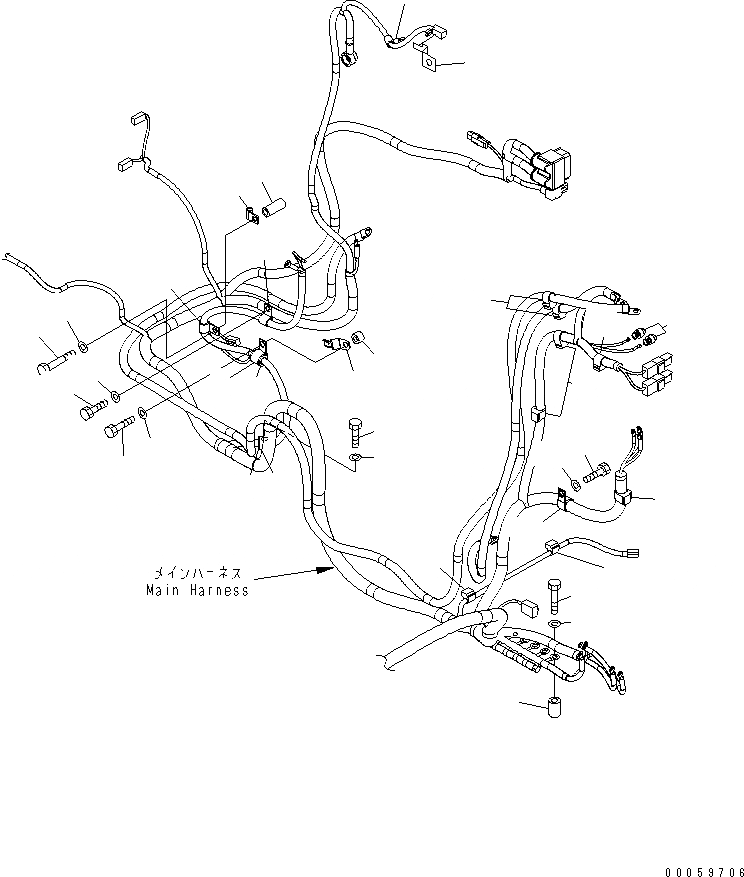 メインハーネス
Main Harness

00059706