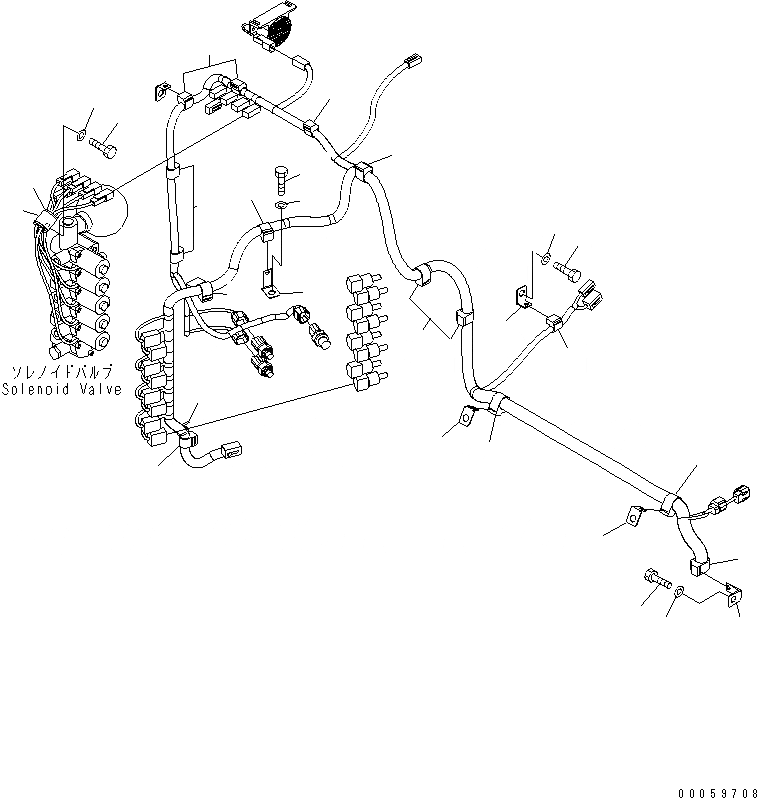 ソレノイドバルブ
Solenoid Valve

00059708