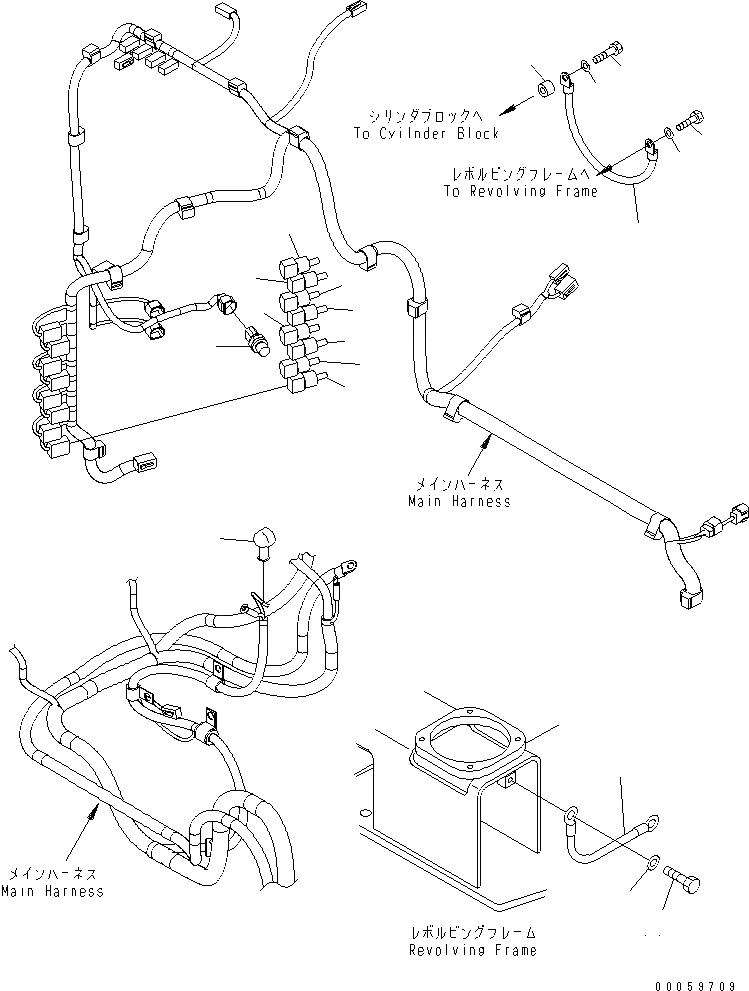 シリンダブロックへ
To Cylinder Block

レボルビングフレームへ
To Revolving Frame

メインハーネス
Main Harness

メインハーネス
Main Harness

レボルビングフレーム
Revolving Frame

00059709