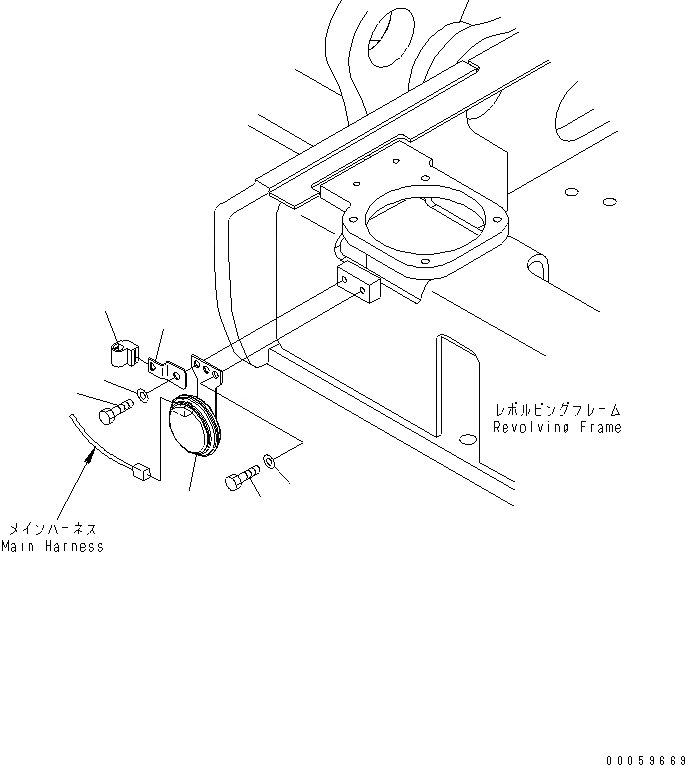 レボルビングフレーム
Revolving Frame

メインハーネス
Main Harness

00059669