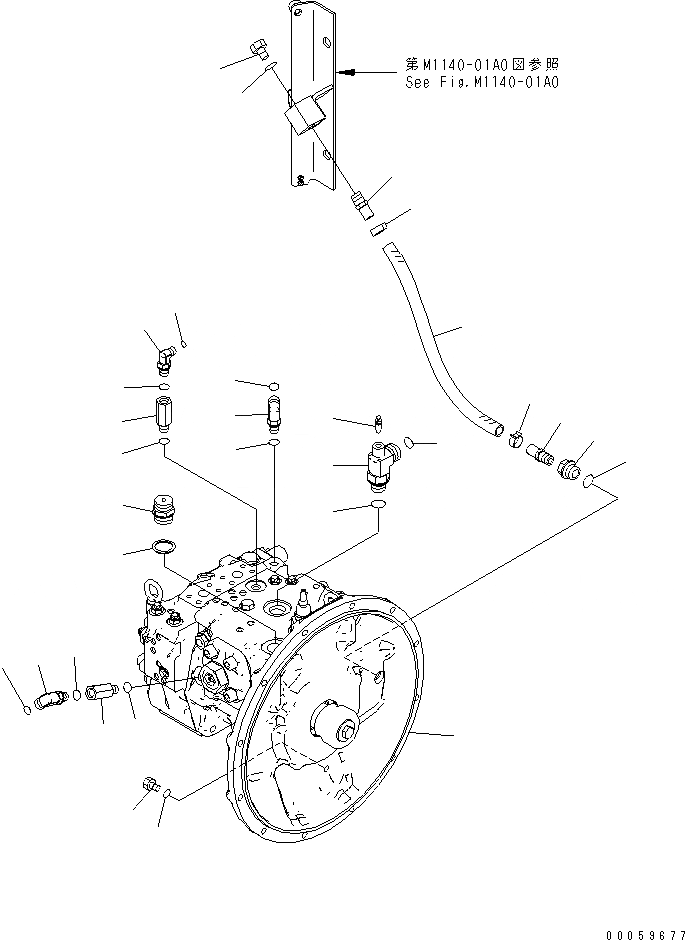 第M1140-01A0図参照
See Fig.M1140-01A0

00059677