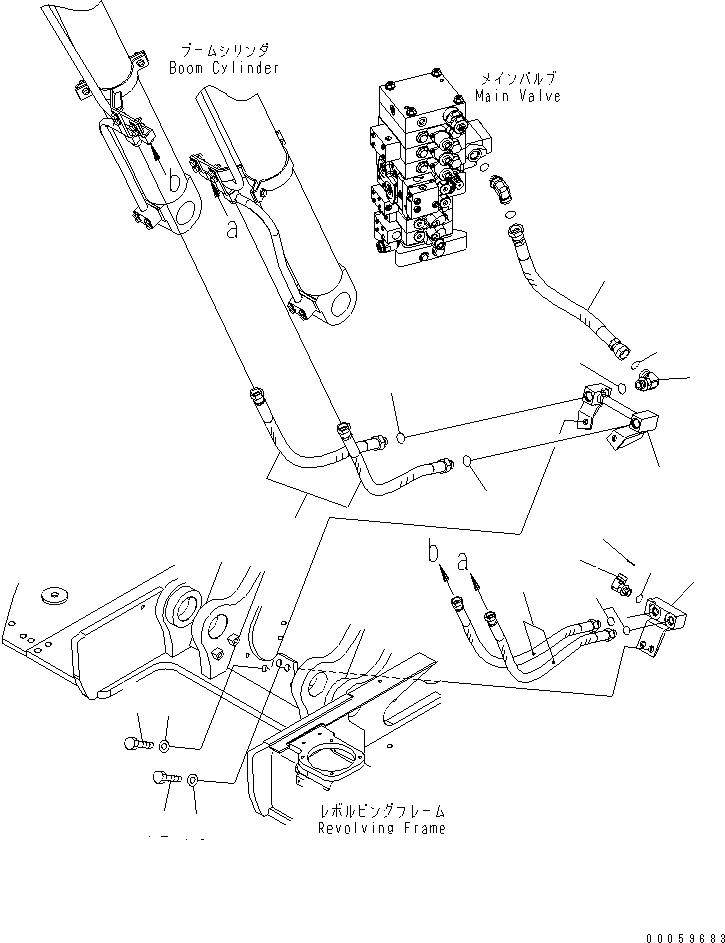 ブームシリンダ
Boom Cylinder

メインバルブ
Main Valve

b
a

b a

レボルビングフレーム
Revolving Frame

00059683