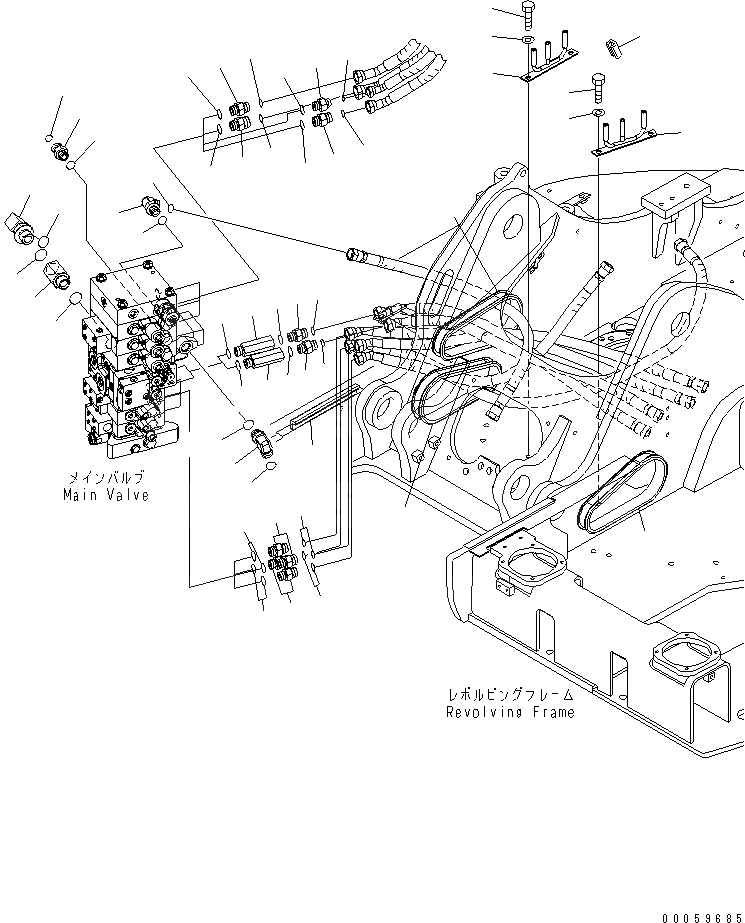 メインバルブ
Main Valve

レボルビングフレーム
Revolving Frame

00059685