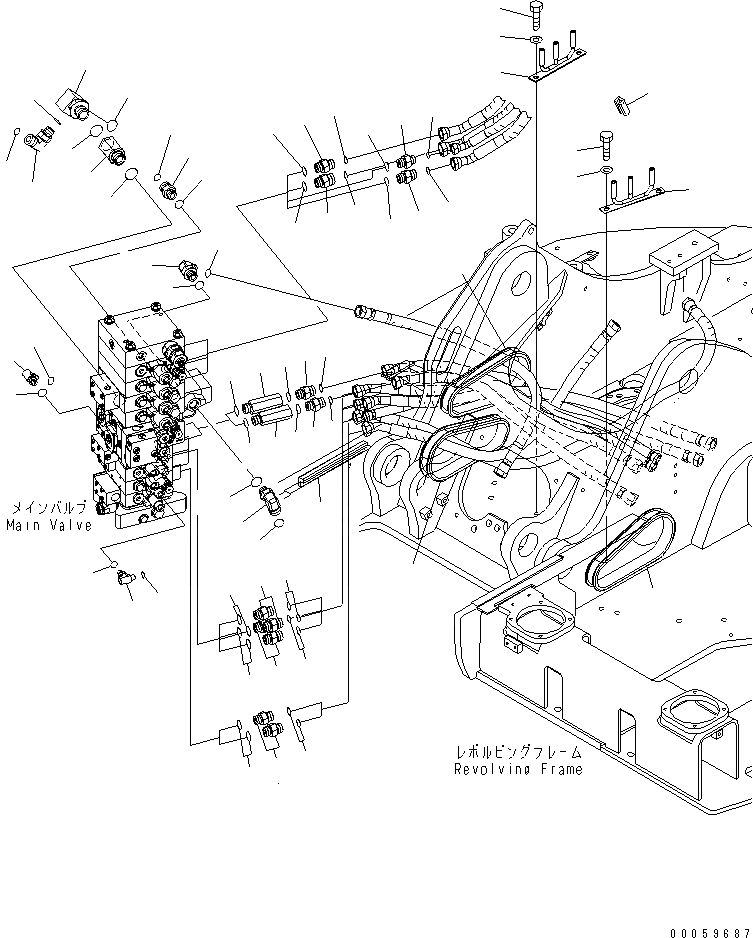 メインバルブ
Main Valve

レボルビングフレーム
Revolving Frame

00059687