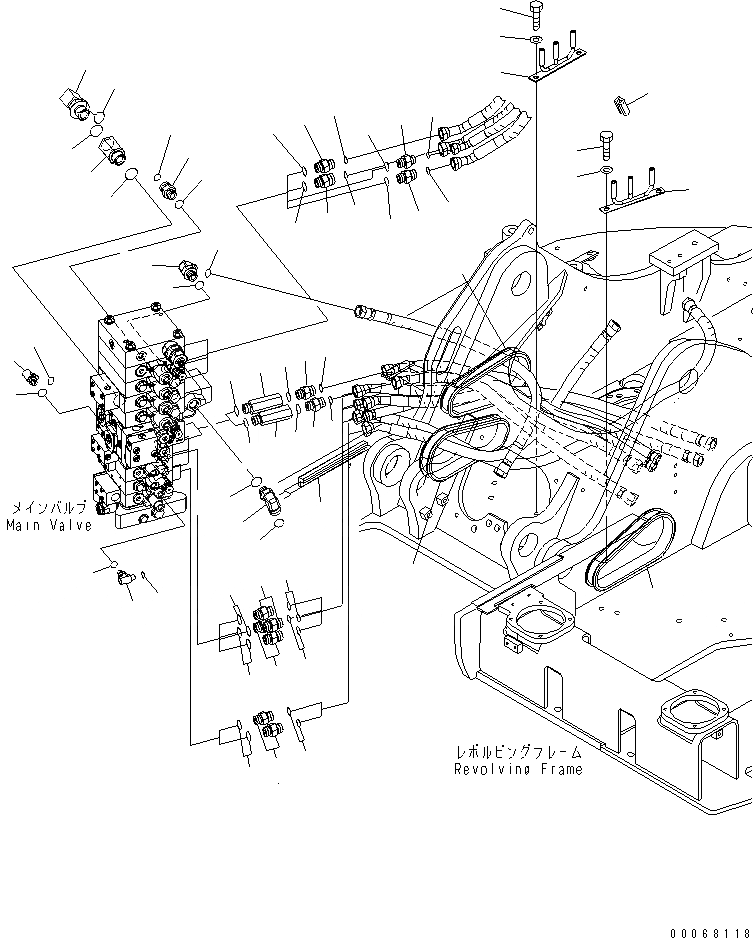 メインバルブ
Main Valve

レボルビングフレーム
Revolving Frame

00068118