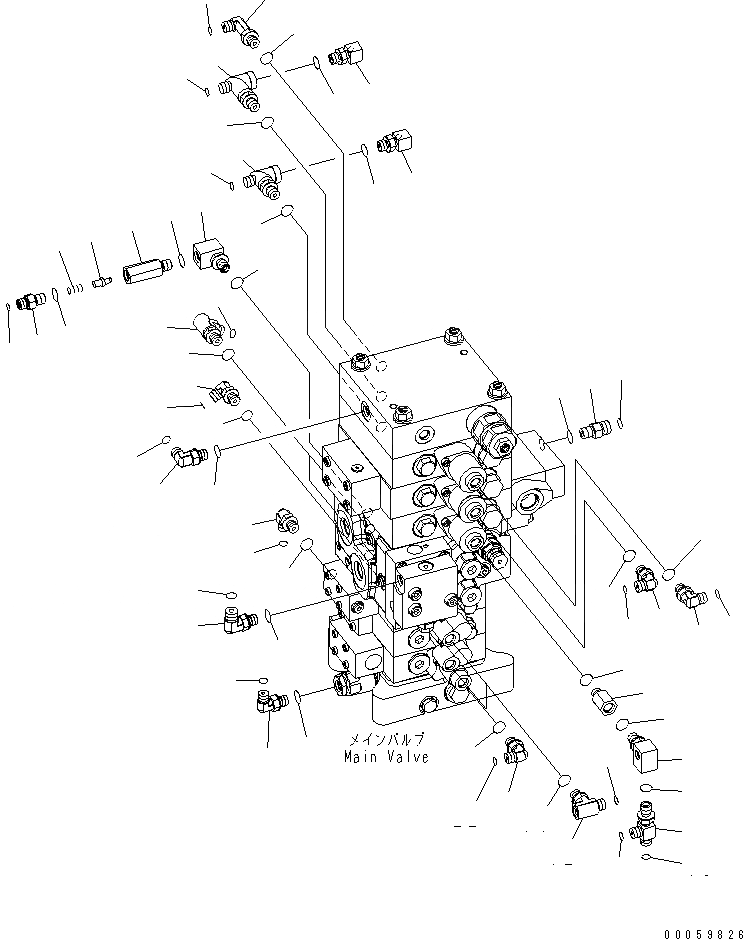 メインバルブ
Main Valve

00059826