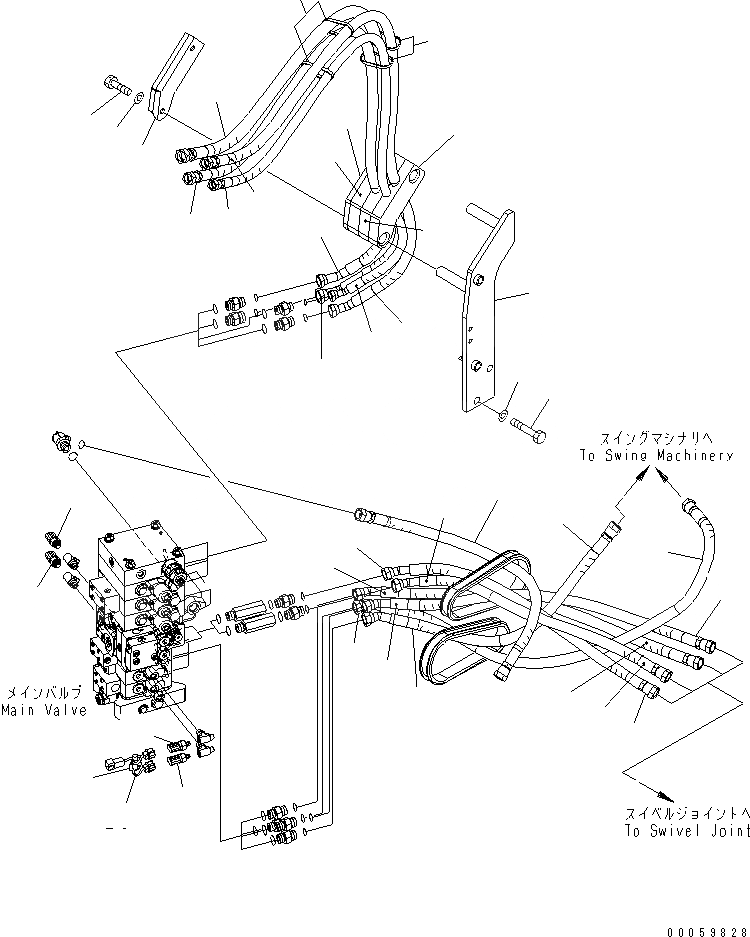 スイングマシナリへ
To Swing Machinery

メインバルブ
Main Valve

スイベルジョイントへ
To Swivel Joint

00059828