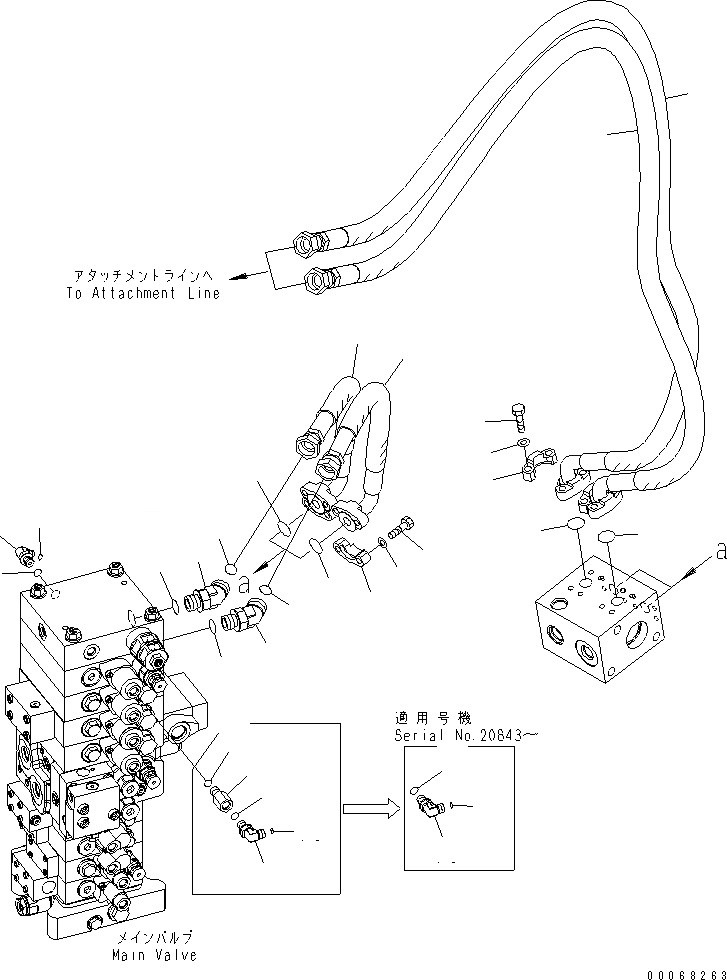 アタッチメントラインへ
To Attachment Line

a

a

適用号機
Serial No.20843～

メインバルブ
Main Valve

00068263