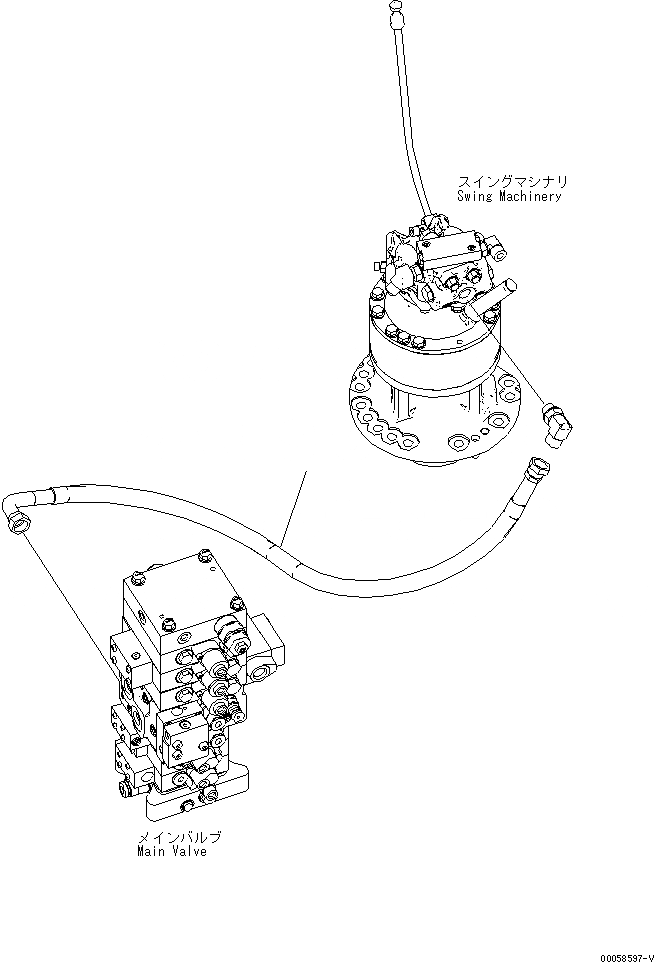 スイングマシナリ
Swing Machinery

メインバルブ
Main Valve

00058597-V