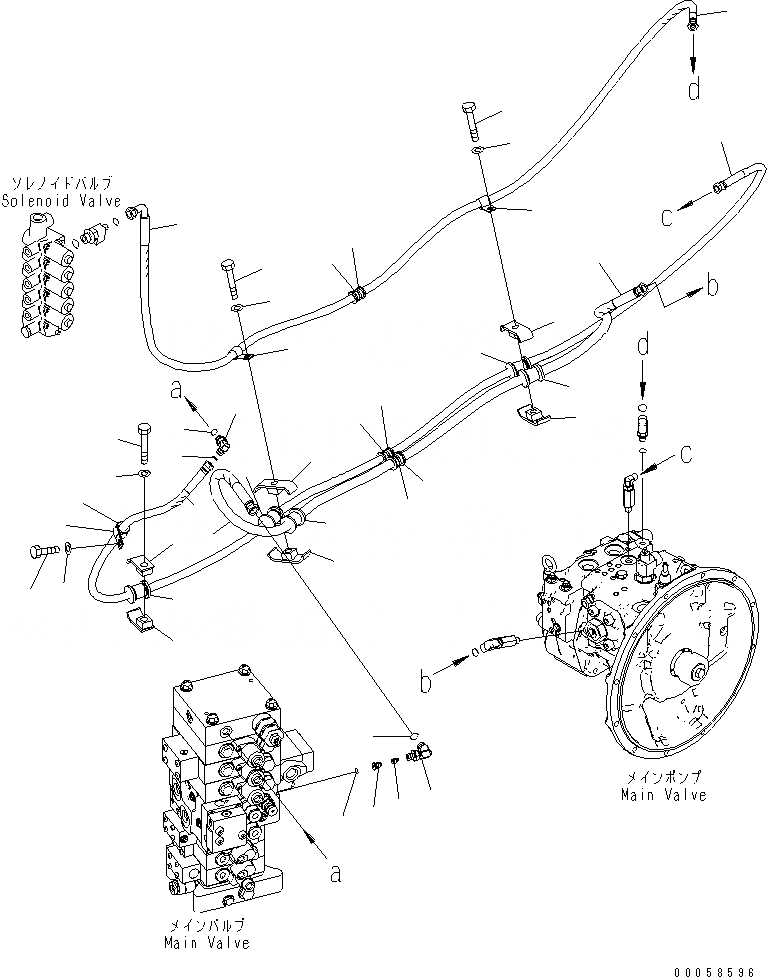 d

ソレノイドバルブ
Solenoid Valve

c

b

a

d

c

b

メインポンプ
Main Valve

a

メインバルブ
Main Valve

00058596