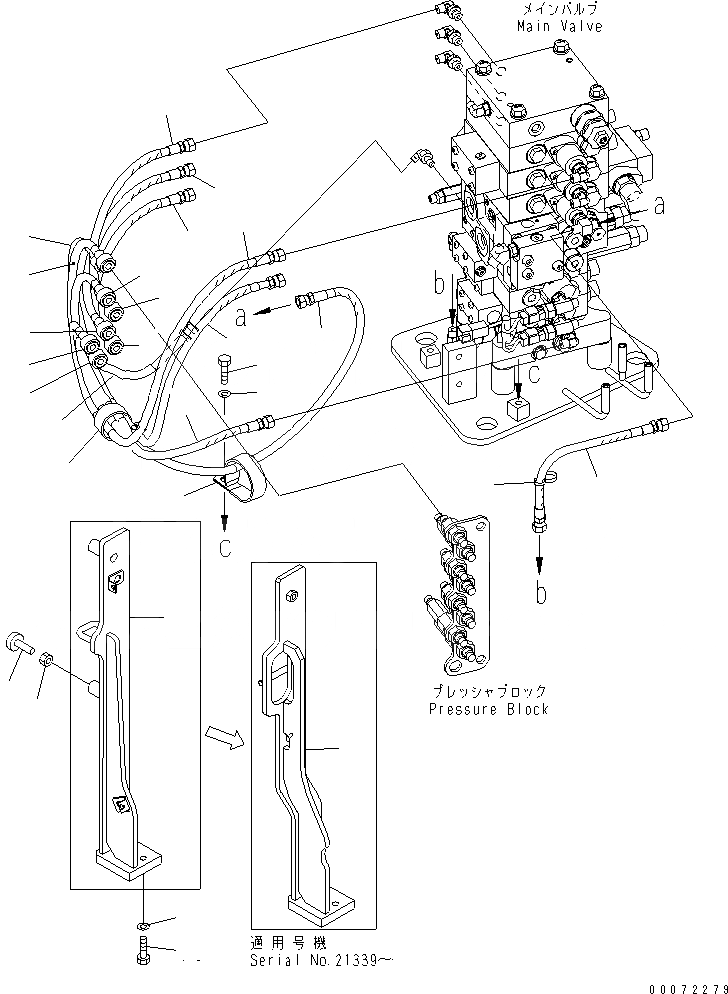 メインバルブ
Main Valve

a

b

a

c

c

b

プレッシャブロック
Pressure Block

適用号機
Serial No.21339~

00072279