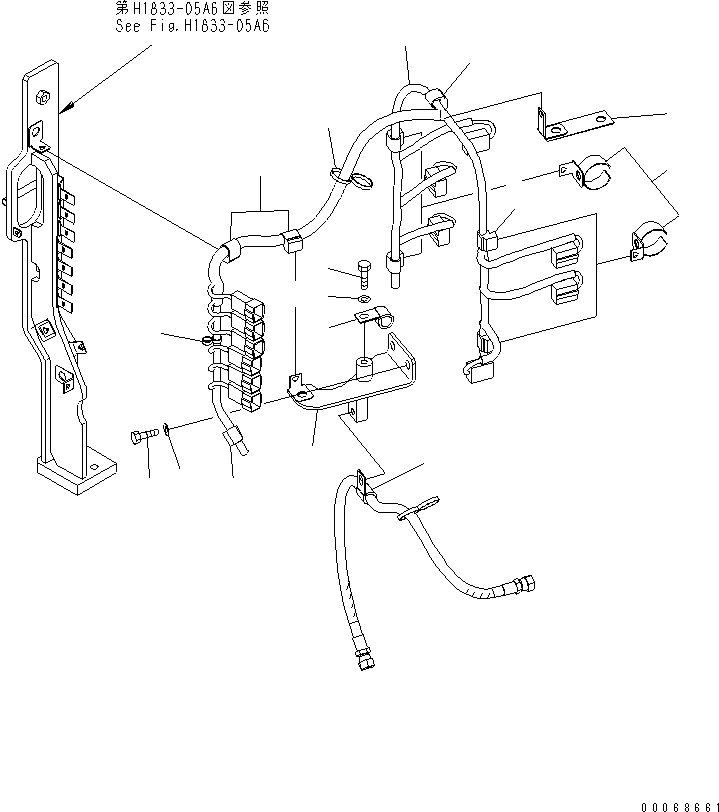 第H1833-05A6図参照
See Fig.H1833-05A6

00068661