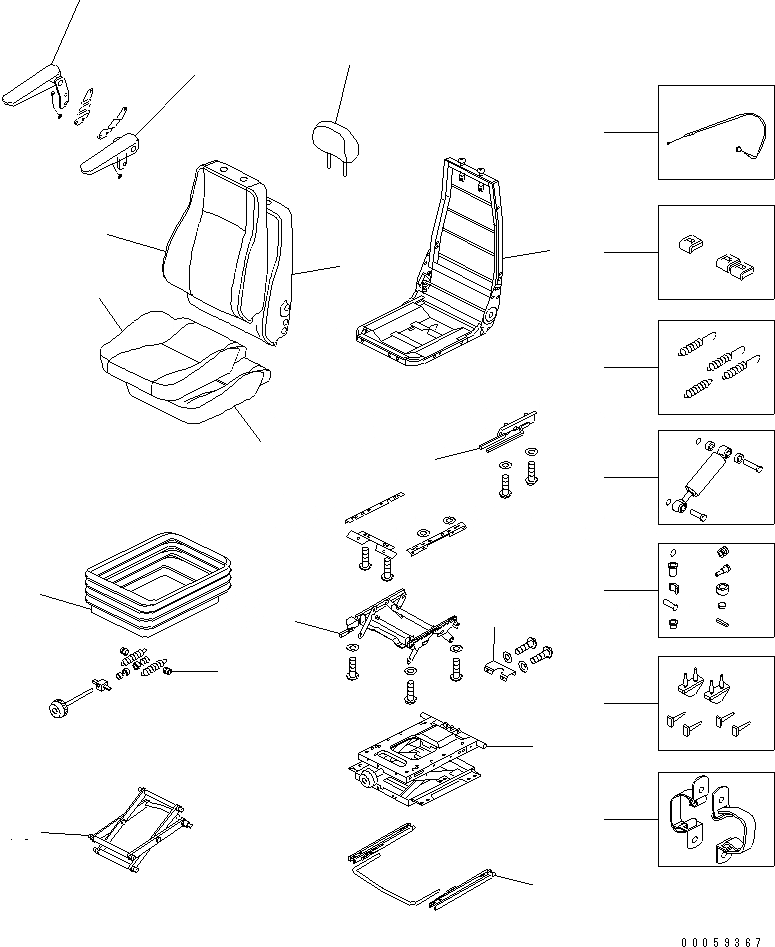 00059367