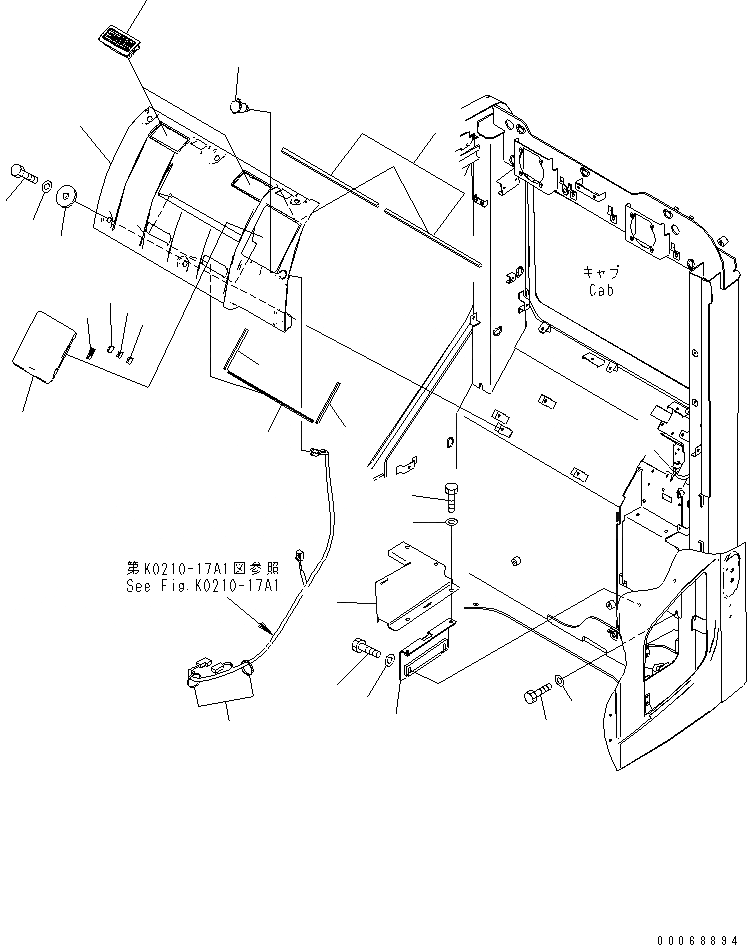 キャブ
Cab

第K0210-17A1図参照
See Fig.K0210-17A1

00068894