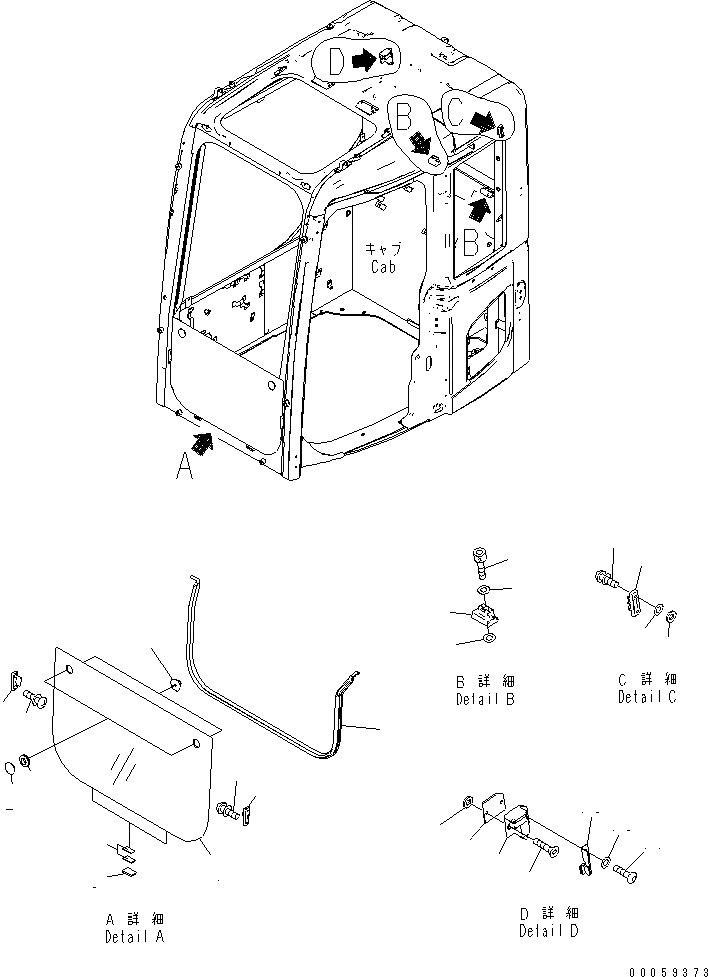 D
B
C
B
キャブ
Cab
A

B 詳細
Detail B

C 詳細
Detail C

A 詳細
Detail A

D 詳細
Detail D

00059373