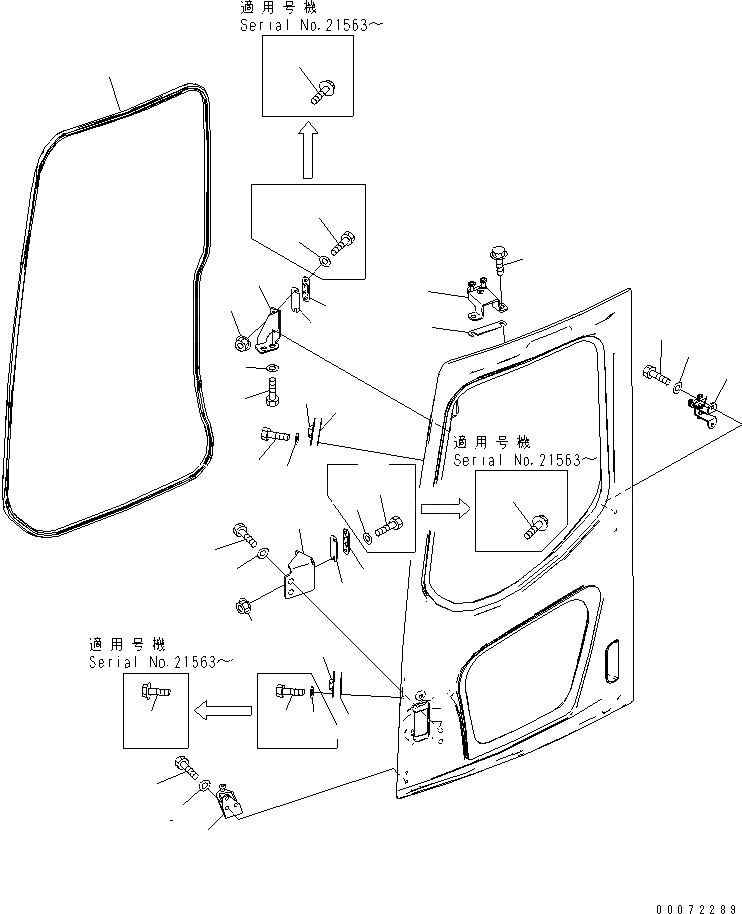 適用号機
Serial No.21563~

適用号機
Serial No.21563~

適用号機
Serial No.21563~

00072289