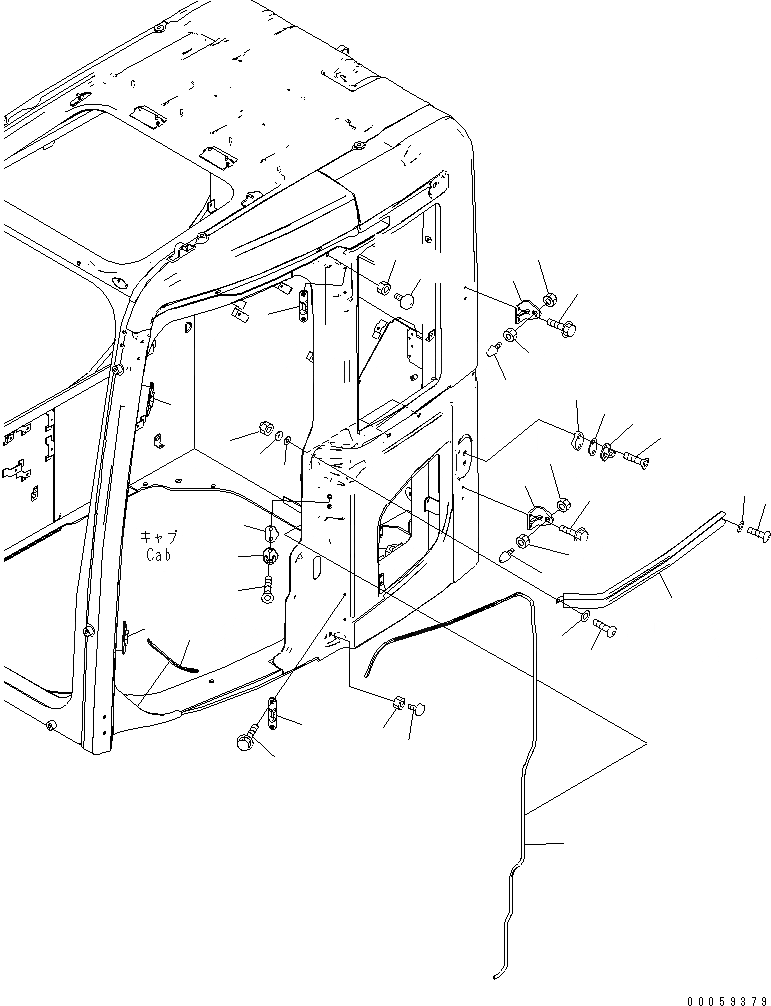 キャブ
Cab

00059379