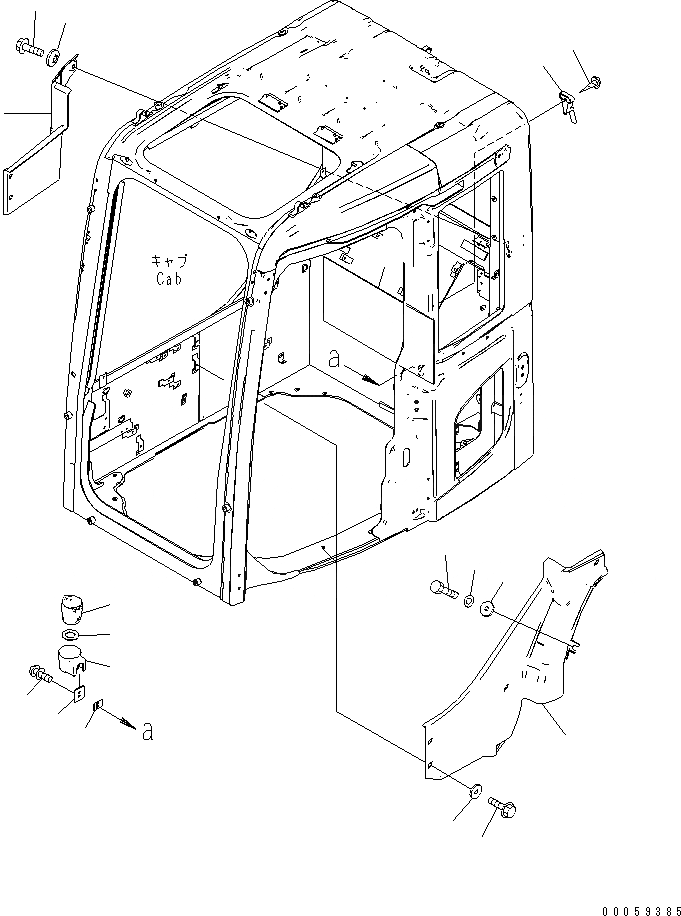 キャブ
Cab

a

a

00059385