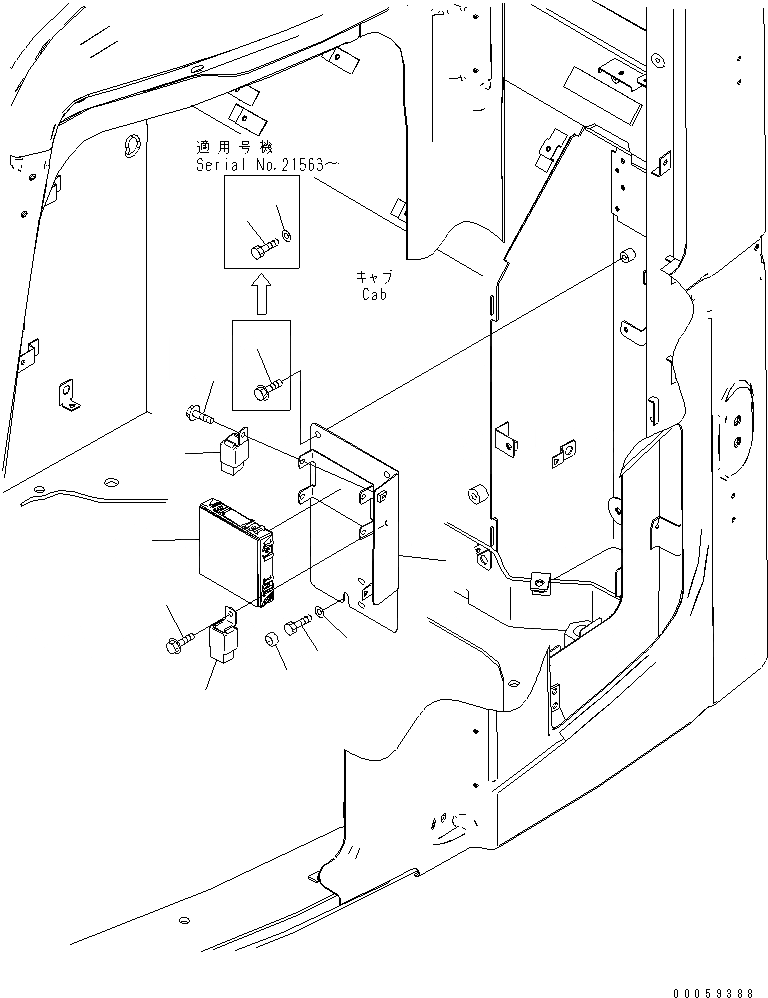 適用号機
Serial No.21563~

キャブ
Cab

00059388