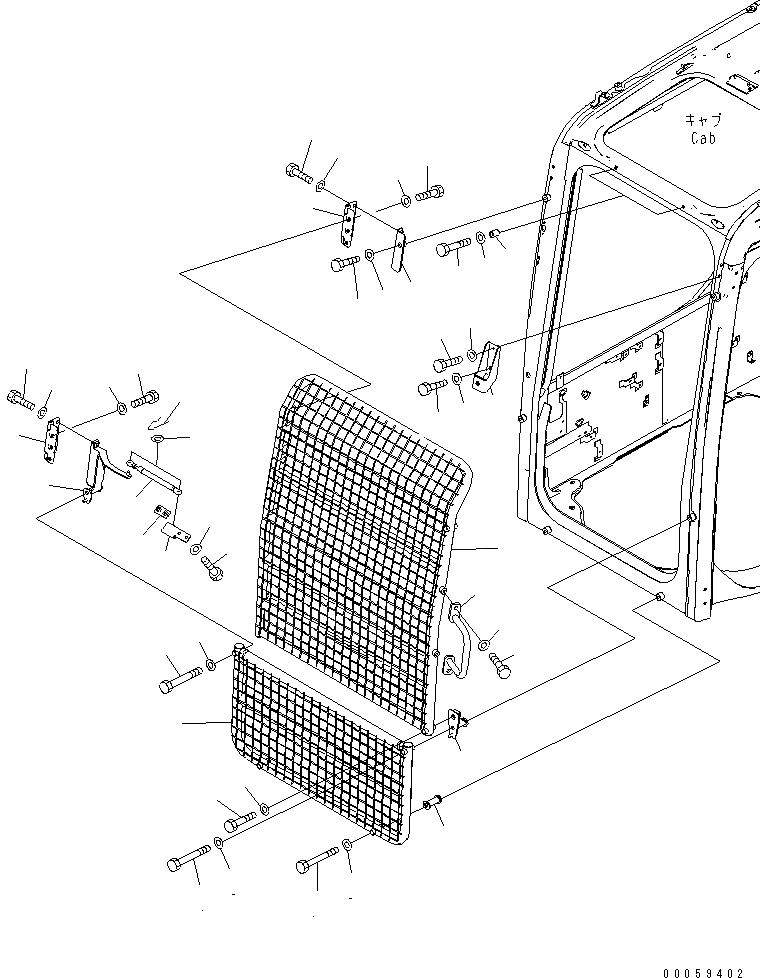 キャブ
Cab

00059402