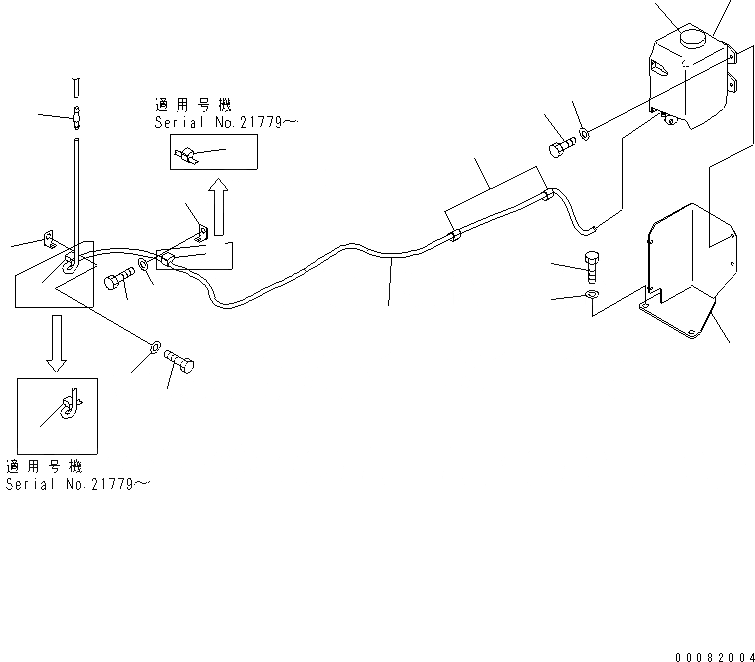 適用号機
Serial No.21779～

適用号機
Serial No.21779～

00082004