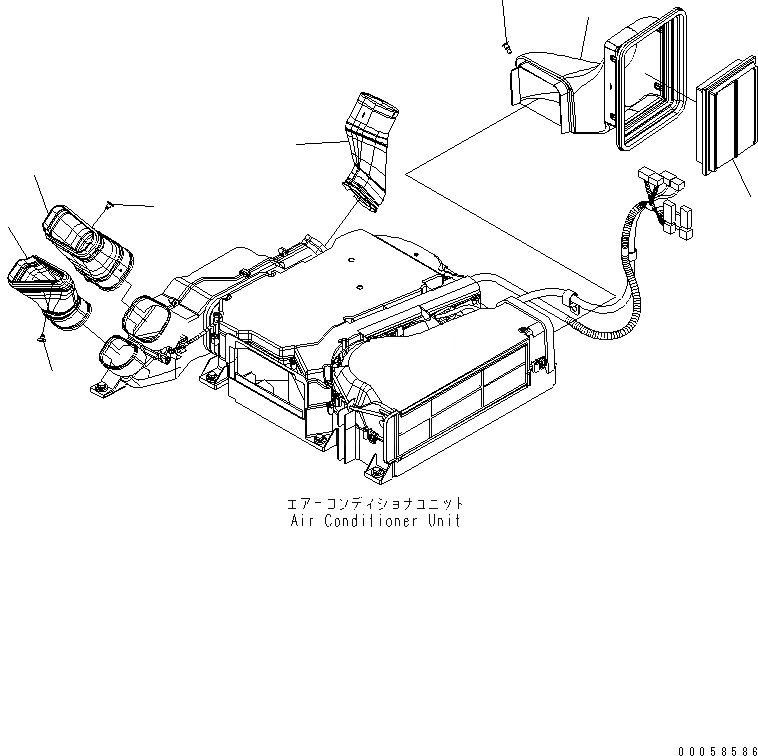 エアーコンディショナユニット
Air Conditioner Unit

00058586