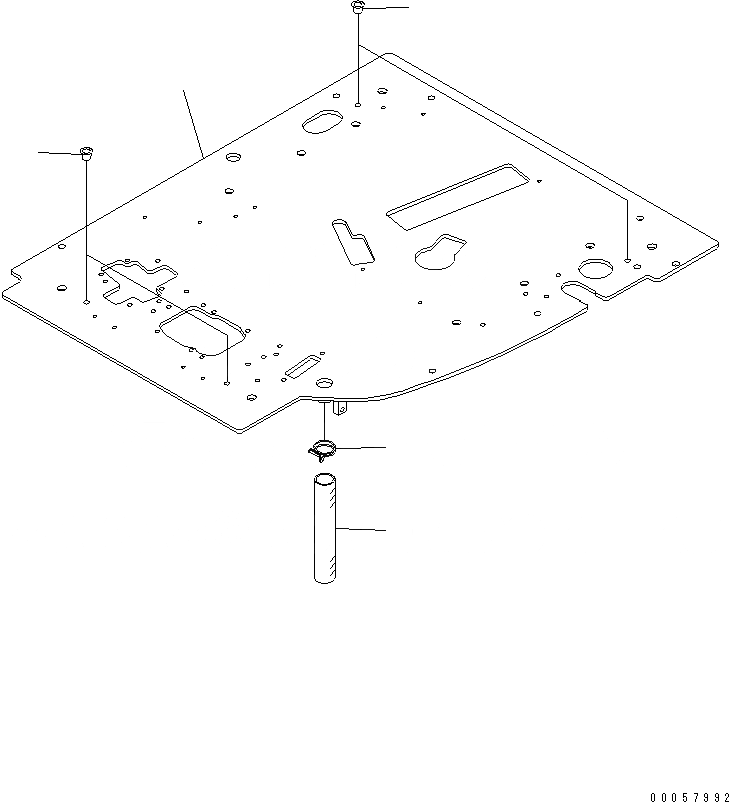 00057992