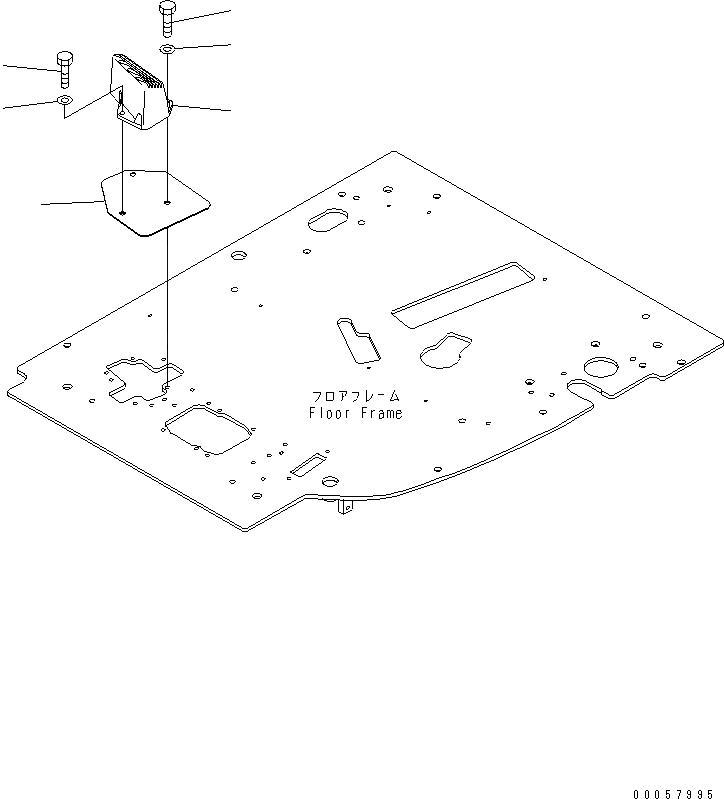 フロアフレーム
Floor Frame

00057995