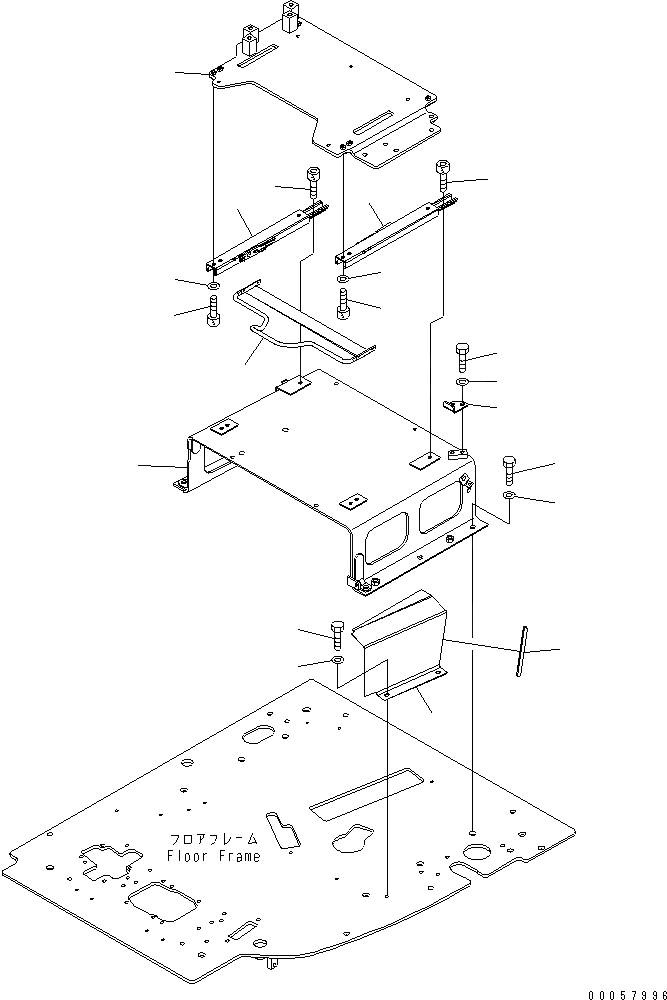 フロアフレーム
Floor Frame

00057996