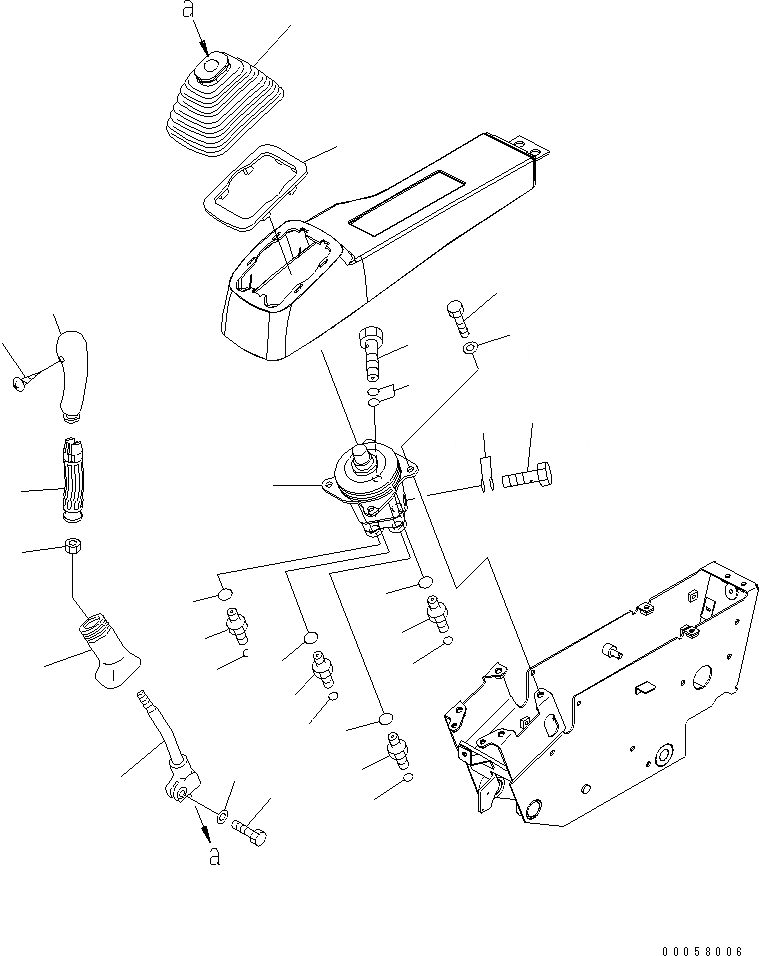 a

a

00058006