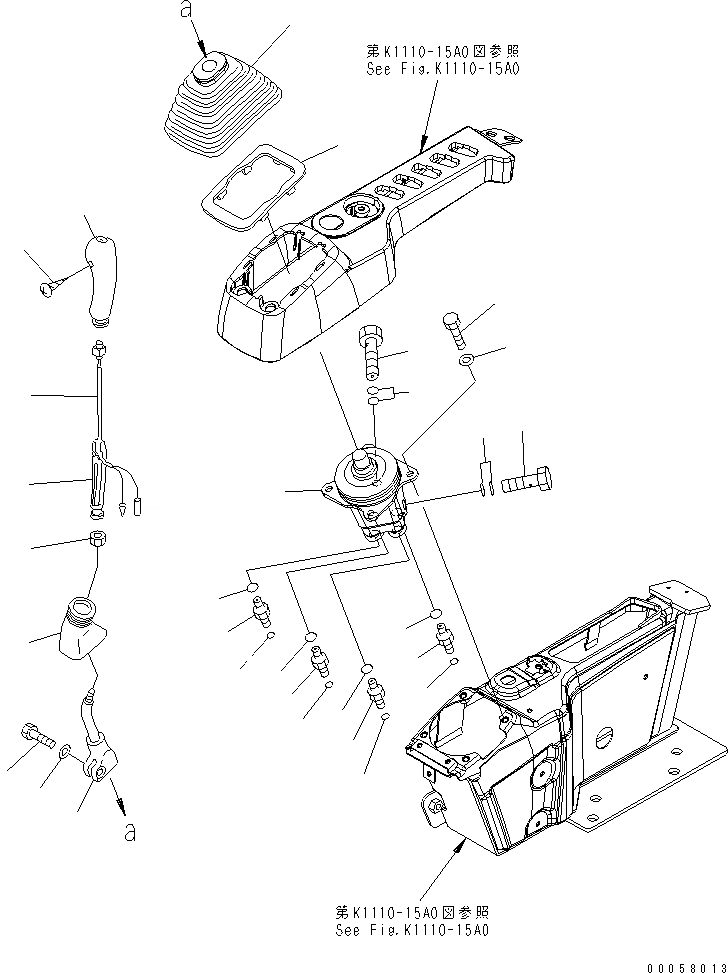 a

第K1110-15A0図参照
See Fig.K1110-15A0

a

第K1110-15A0図参照
See Fig.K1110-15A0

00058013