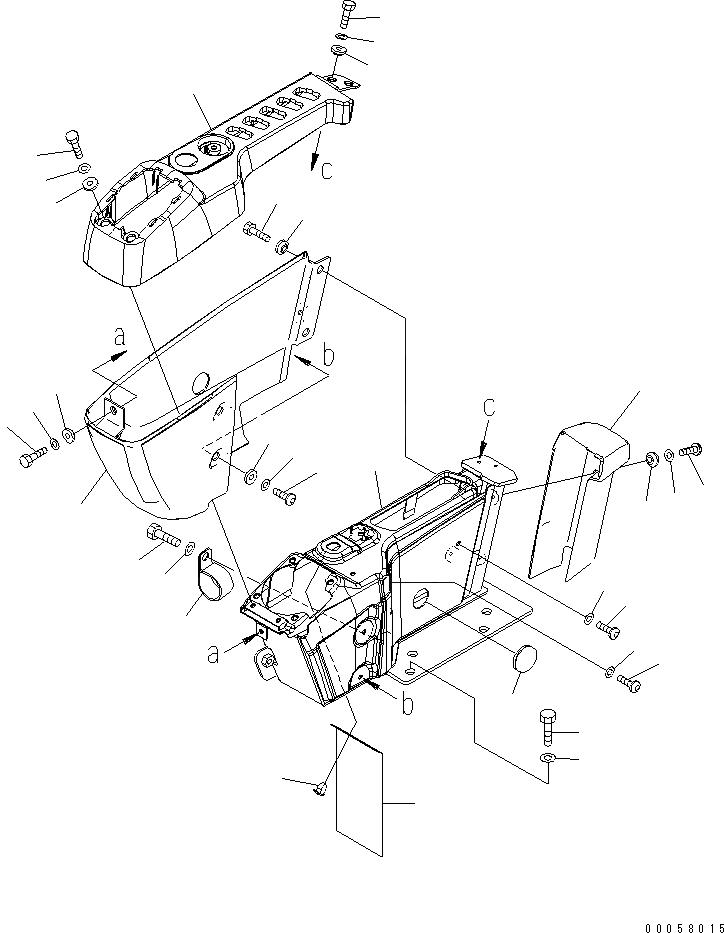 c
a
b
c
a
b
00058015