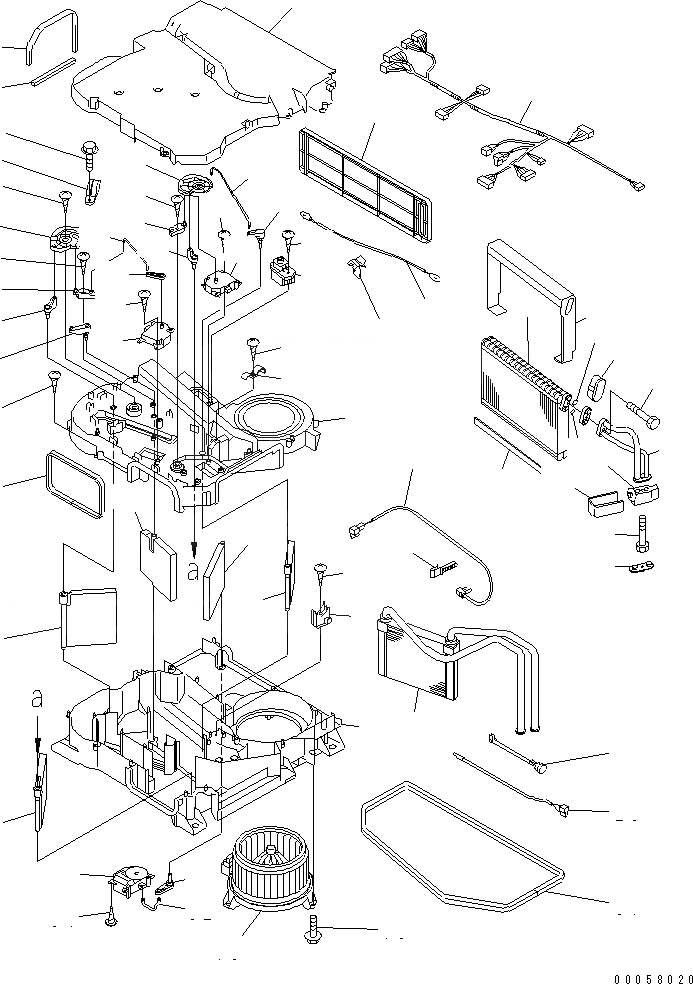 a

a

00058020