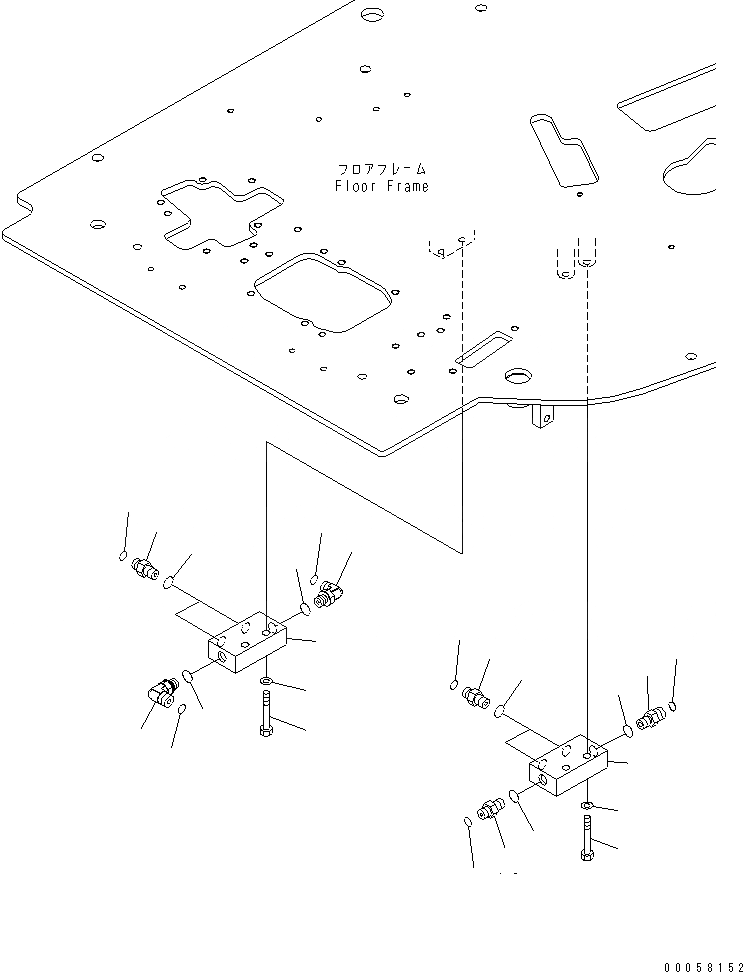 フロアフレーム
Floor Frame

00058152